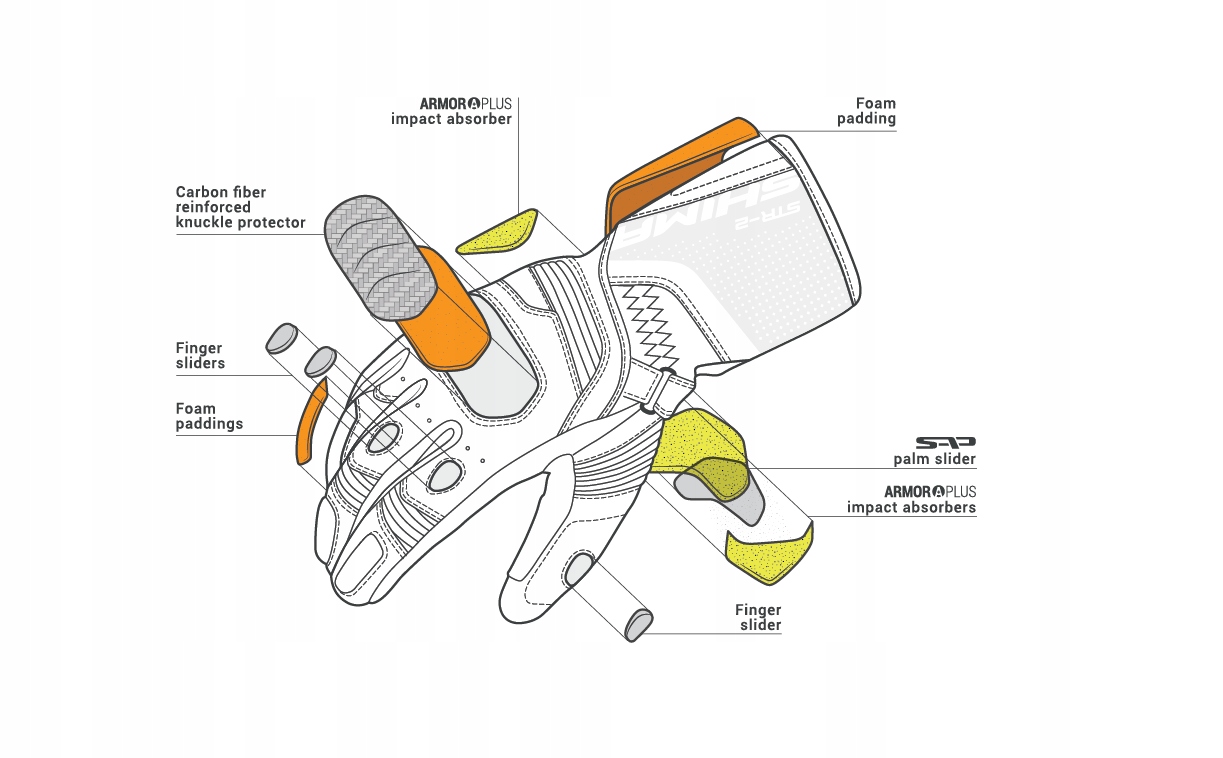 ARMOR PLUS
impact absorber

Foam
padding

Carbon fiber
reinforced
knuckle protector

Finger
sliders

Foam
paddings

SHIMA
STR-2

SAP
palm slider

ARMOR PLUS
impact absorbers

Finger
slider